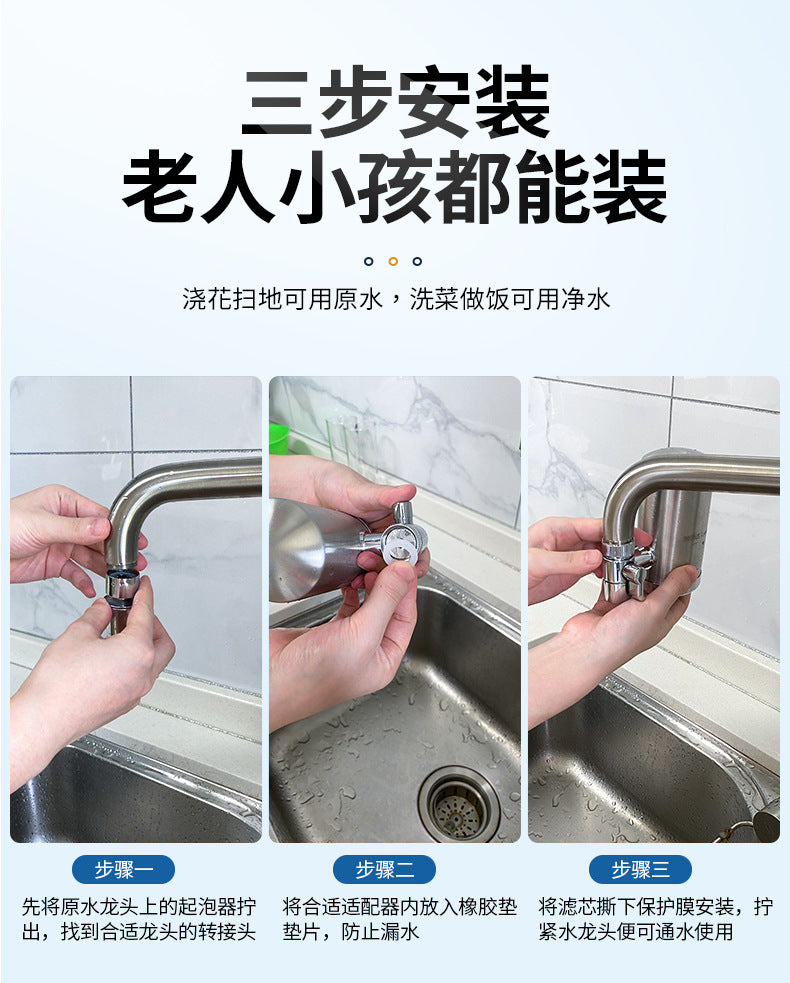 三步安装
老人小孩都能装

浇花扫地可用原水，洗菜做饭可用净水

步骤一
先将原水龙头上的起泡器拧出，找到合适龙头的转接头

步骤二
将合适适配器内放入橡胶垫垫片，防止漏水

步骤三
将滤芯撕下保护膜安装，拧紧水龙头便可通水使用